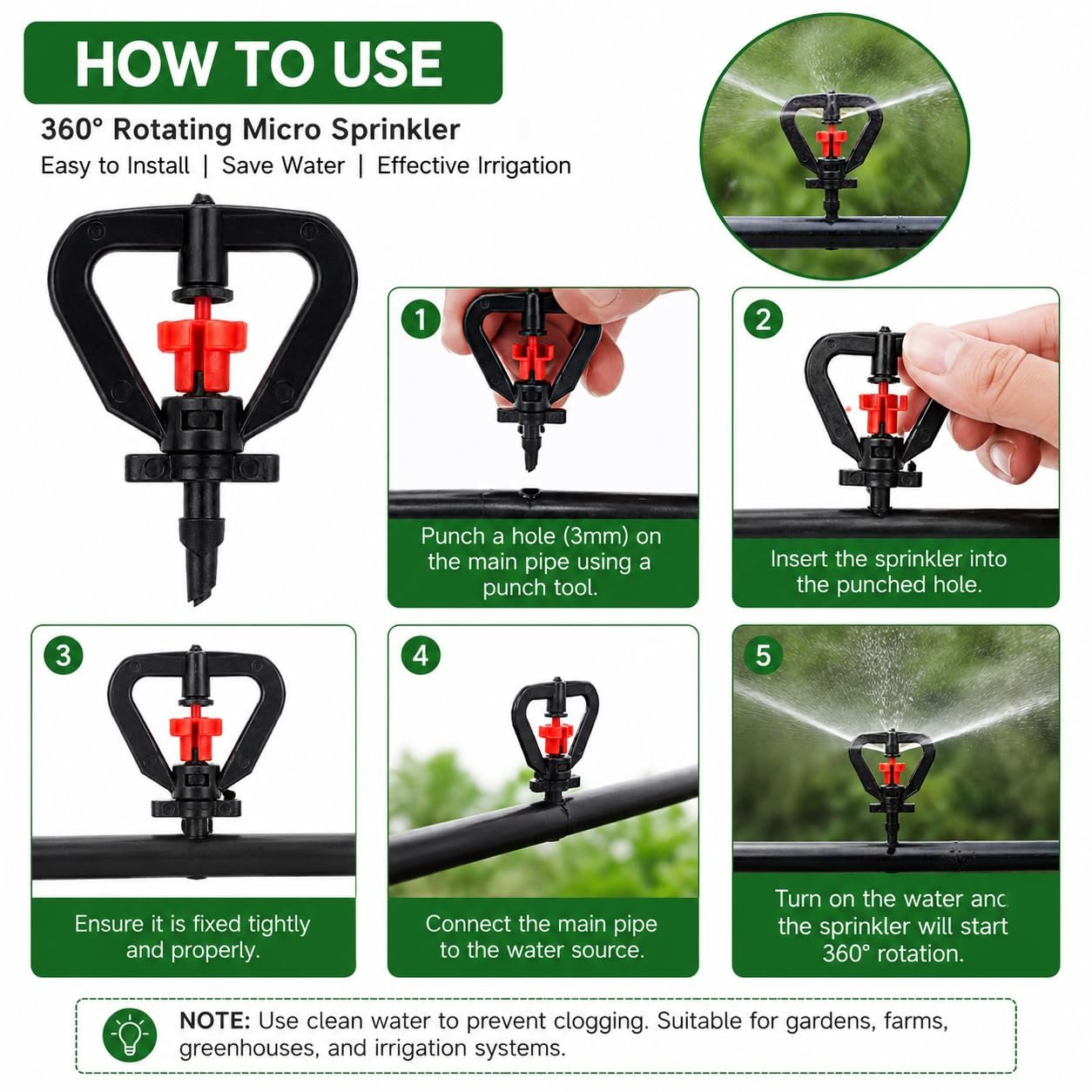 HOW TO USE

360° Rotating Micro Sprinkler

Easy to Install | Save Water | Effective Irrigation

1

Punch a hole (3mm) on the main pipe using a punch tool.

2

Insert the sprinkler into the punched hole.

3

Ensure it is fixed tightly and properly.

4

Connect the main pipe to the water source.

5

Turn on the water anc the sprinkler will start 360° rotation.

NOTE: Use clean water to prevent clogging. Suitable for gardens, farms, greenhouses, and irrigation systems.