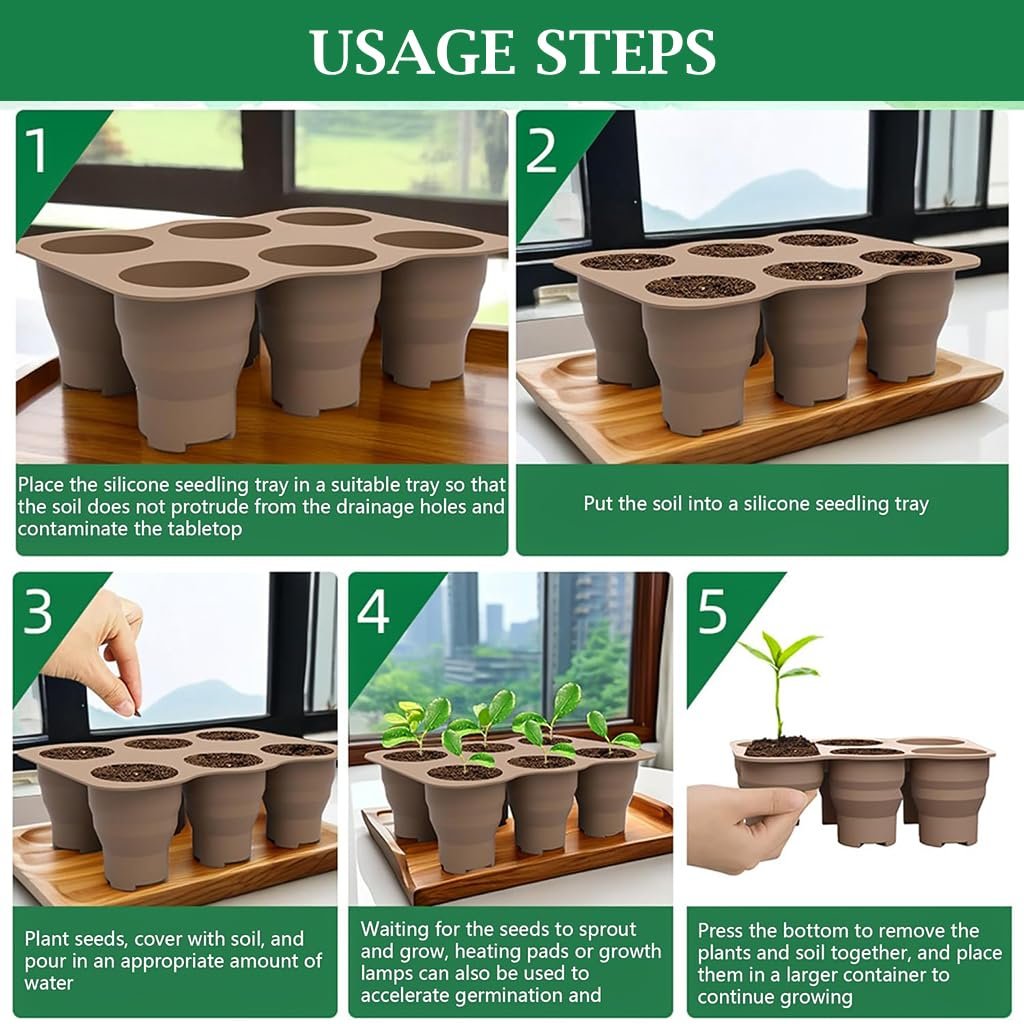 USAGE STEPS

1

Place the silicone seedling tray in a suitable tray so that the soil does not protrude from the drainage holes and contaminate the tabletop

2

Put the soil into a silicone seedling tray

3

Plant seeds, cover with soil, and pour in an appropriate amount of water

4

Waiting for the seeds to sprout and grow, heating pads or growth lamps can also be used to accelerate germination and

5

Press the bottom to remove the plants and soil together, and place them in a larger container to continue growing